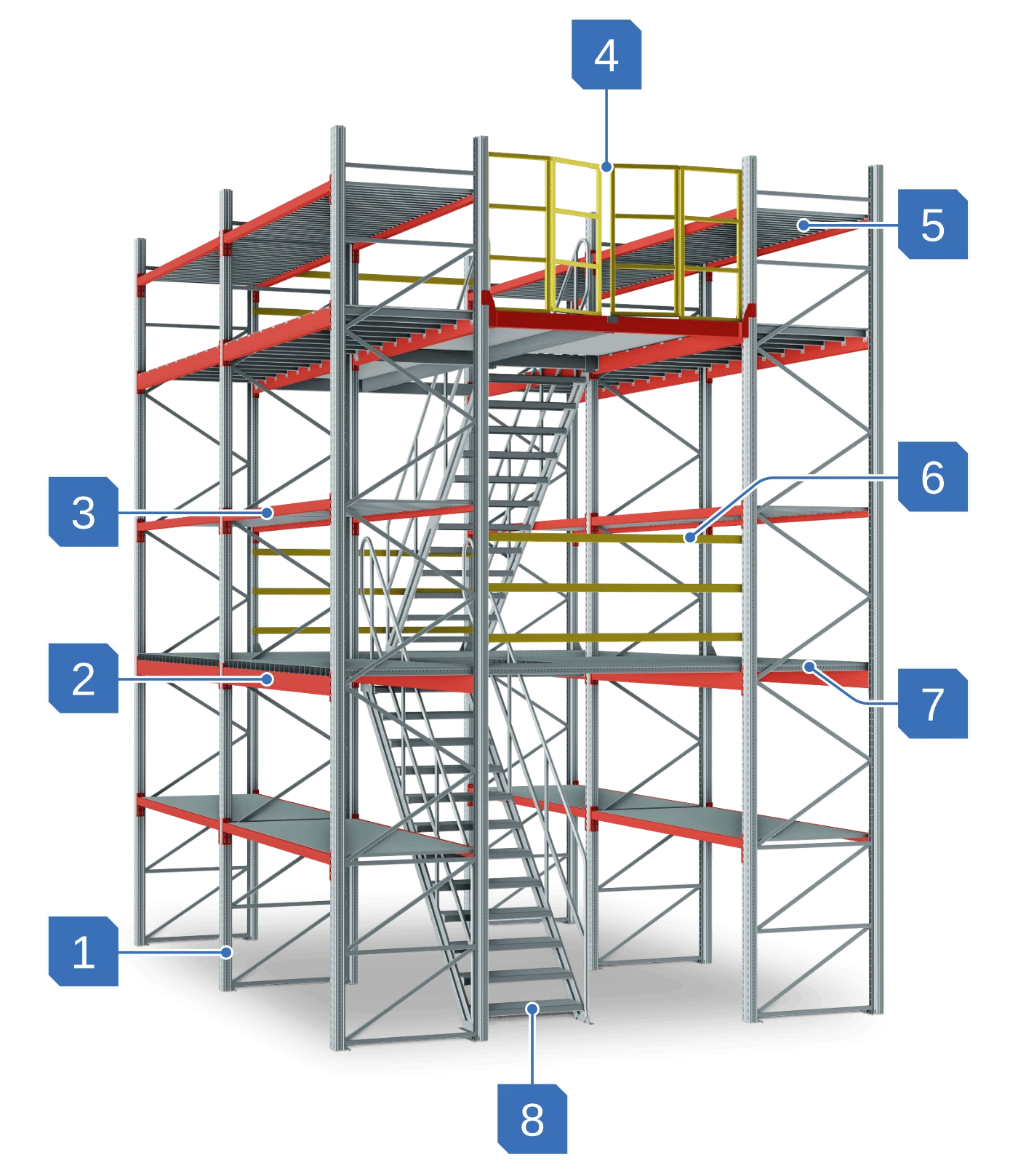 4
5
3
6
2
7
1
8