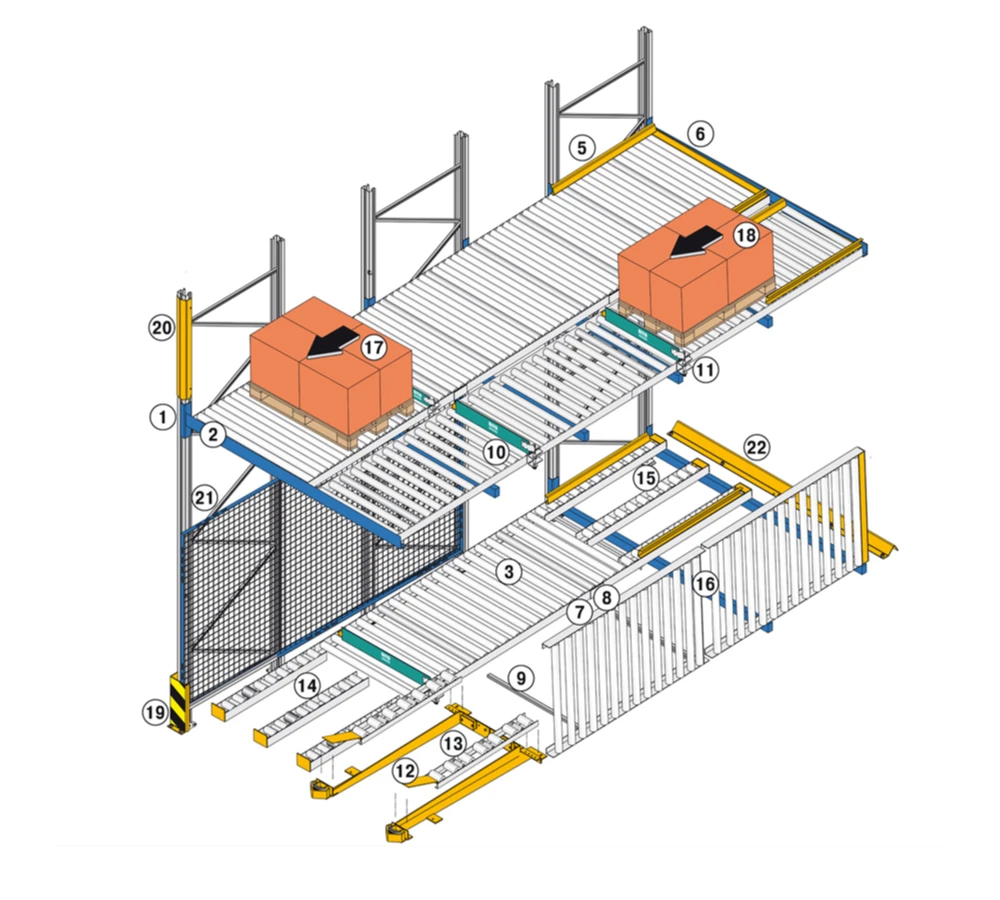 5
6
18
20
17
11
1
2
10
22
21
15
3
16
7
8
9
14
19
13
12