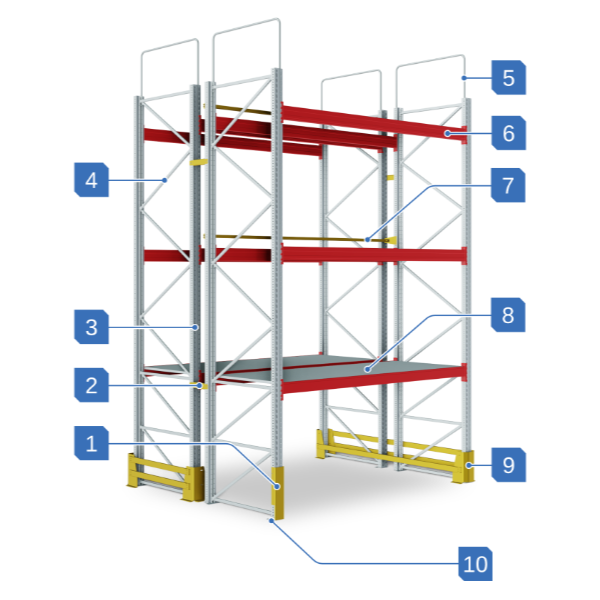 5
6
4
7
3
8
2
1
9
10